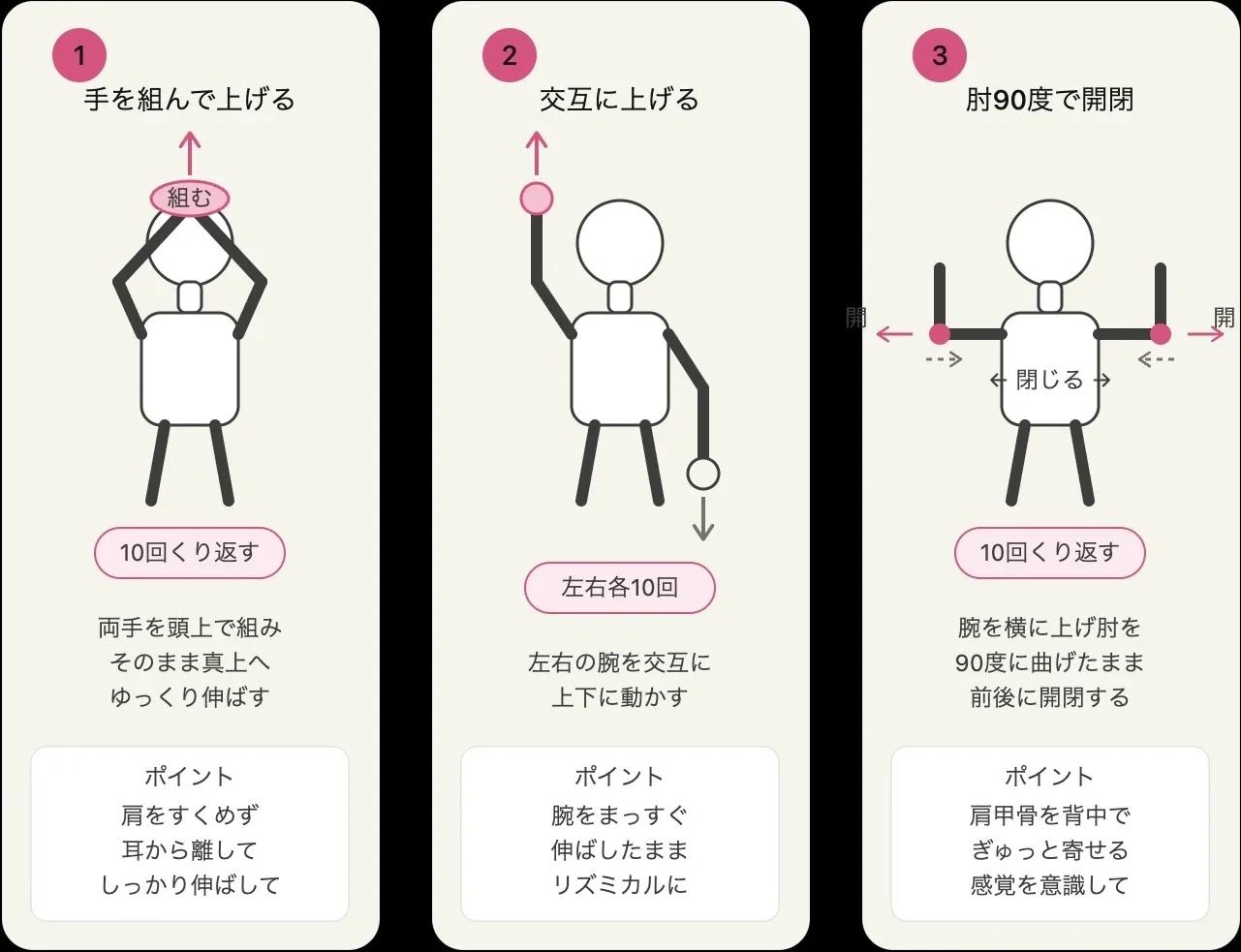 1
手を組んで上げる

組む

10回くり返す

両手を頭上で組み
そのまま真上へ
ゆっくり伸ばす

ポイント
肩をすくめず
耳から離して
しっかり伸ばして

2
交互に上げる

左右各10回

左右の腕を交互に
上下に動かす

ポイント
腕をまっすぐ
伸ばしたまま
リズミカルに

3
肘90度で開閉

開

開

閉じる

10回くり返す

腕を横に上げ肘を
90度に曲げたまま
前後に開閉する

ポイント
肩甲骨を背中で
ぎゅっと寄せる
感覚を意識して